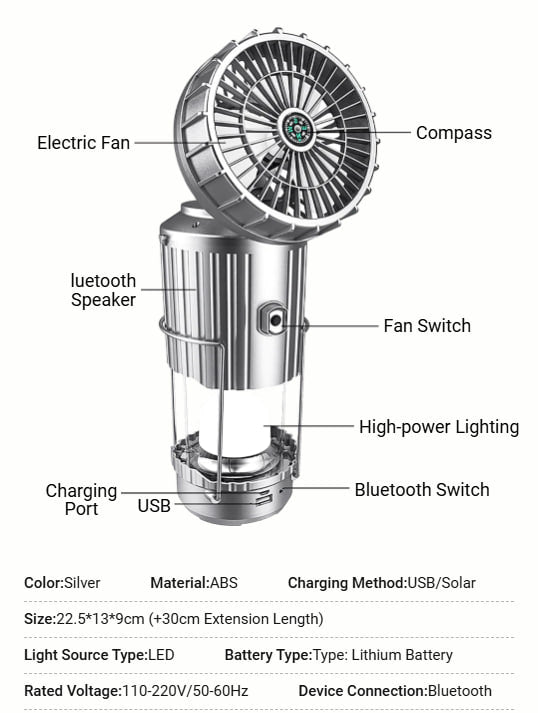 Electric Fan
Compass
luetooth Speaker
Fan Switch
High-power Lighting
Charging Port
USB
Bluetooth Switch

Color:Silver Material:ABS Charging Method:USB/Solar

Size:22.5*13*9cm (+30cm Extension Length)

Light Source Type:LED Battery Type:Type: Lithium Battery

Rated Voltage:110-220V/50-60Hz Device Connection:Bluetooth